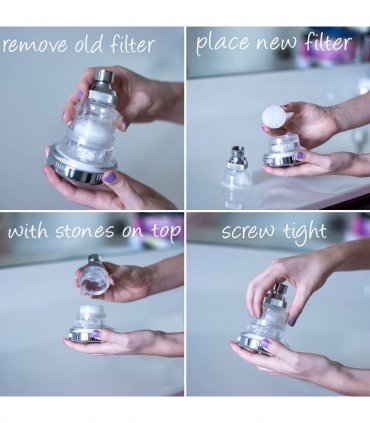 remove old filter

place new filter

with stones on top

screw tight