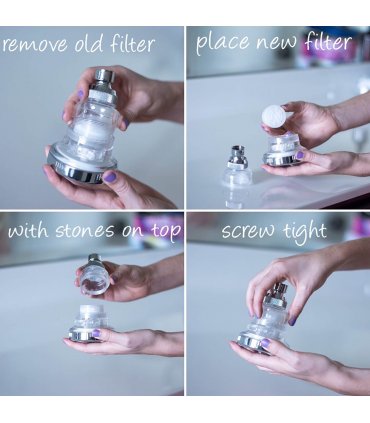 remove old filter

place new filter

with stones on top

screw tight